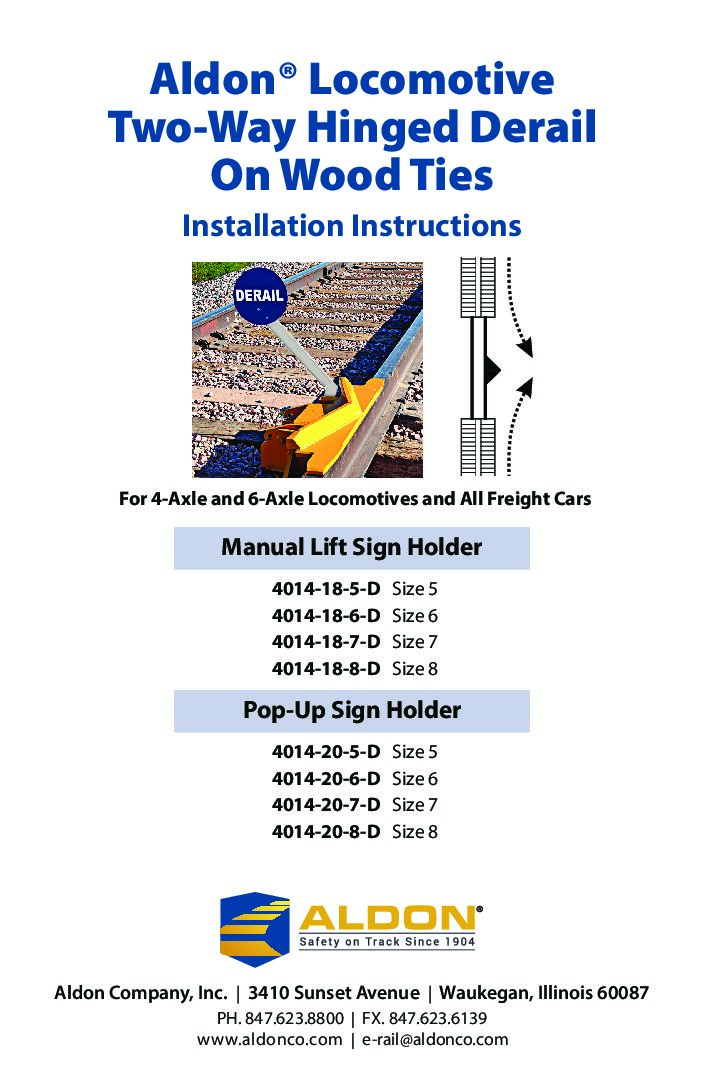 Aldon® Locomotive Two-Way Hinged Derail On Wood Ties

Installation Instructions

DERAIL

For 4-Axle and 6-Axle Locomotives and All Freight Cars

Manual Lift Sign Holder

4014-18-5-D Size 5
4014-18-6-D Size 6
4014-18-7-D Size 7
4014-18-8-D Size 8

Pop-Up Sign Holder

4014-20-5-D Size 5
4014-20-6-D Size 6
4014-20-7-D Size 7
4014-20-8-D Size 8

ALDON®
Safety on Track Since 1904

Aldon Company, Inc. | 3410 Sunset Avenue | Waukegan, Illinois 60087
PH. 847.623.8800 | FX. 847.623.6139
www.aldonco.com | e-rail@aldonco.com