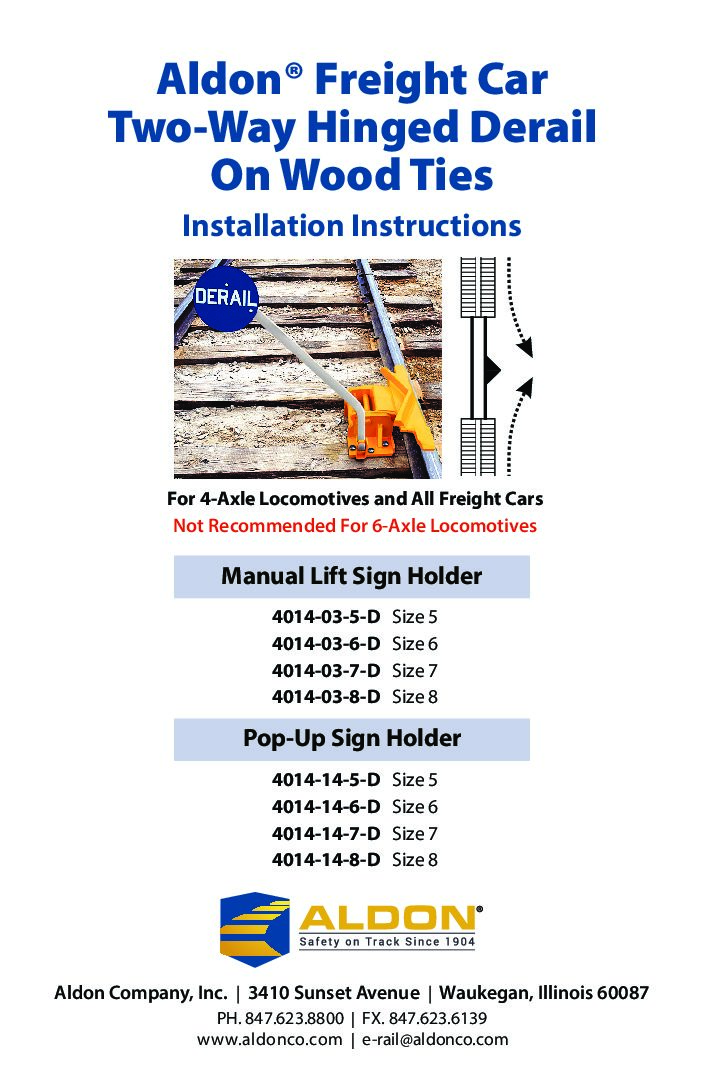 Aldon® Freight Car
Two-Way Hinged Derail
On Wood Ties

Installation Instructions

DERAIL

For 4-Axle Locomotives and All Freight Cars
Not Recommended For 6-Axle Locomotives

Manual Lift Sign Holder

4014-03-5-D Size 5
4014-03-6-D Size 6
4014-03-7-D Size 7
4014-03-8-D Size 8

Pop-Up Sign Holder

4014-14-5-D Size 5
4014-14-6-D Size 6
4014-14-7-D Size 7
4014-14-8-D Size 8

ALDON®
Safety on Track Since 1904

Aldon Company, Inc. | 3410 Sunset Avenue | Waukegan, Illinois 60087
PH. 847.623.8800 | FX. 847.623.6139
www.aldonco.com | e-rail@aldonco.com